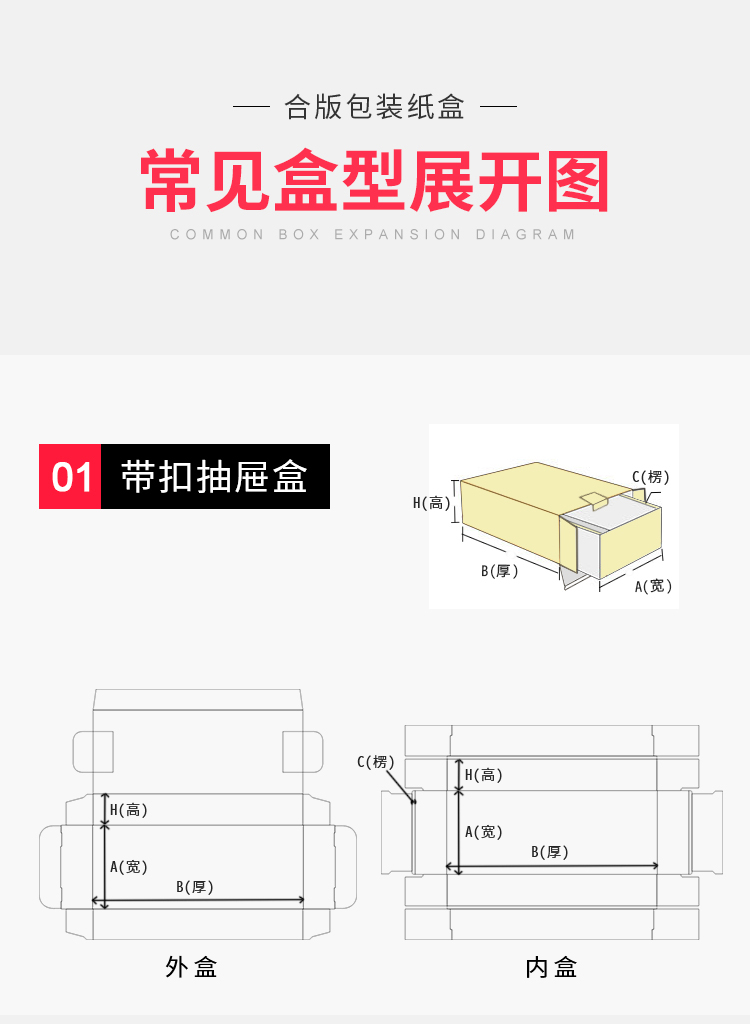 合版包装纸盒

常见盒型展开图

COMMON BOX EXPANSION DIAGRAM

01 带扣抽屉盒

H(高)
C(楞)
B(厚)
A(宽)

H(高)
A(宽)
B(厚)
外盒

C(楞)
H(高)
A(宽)
B(厚)
内盒